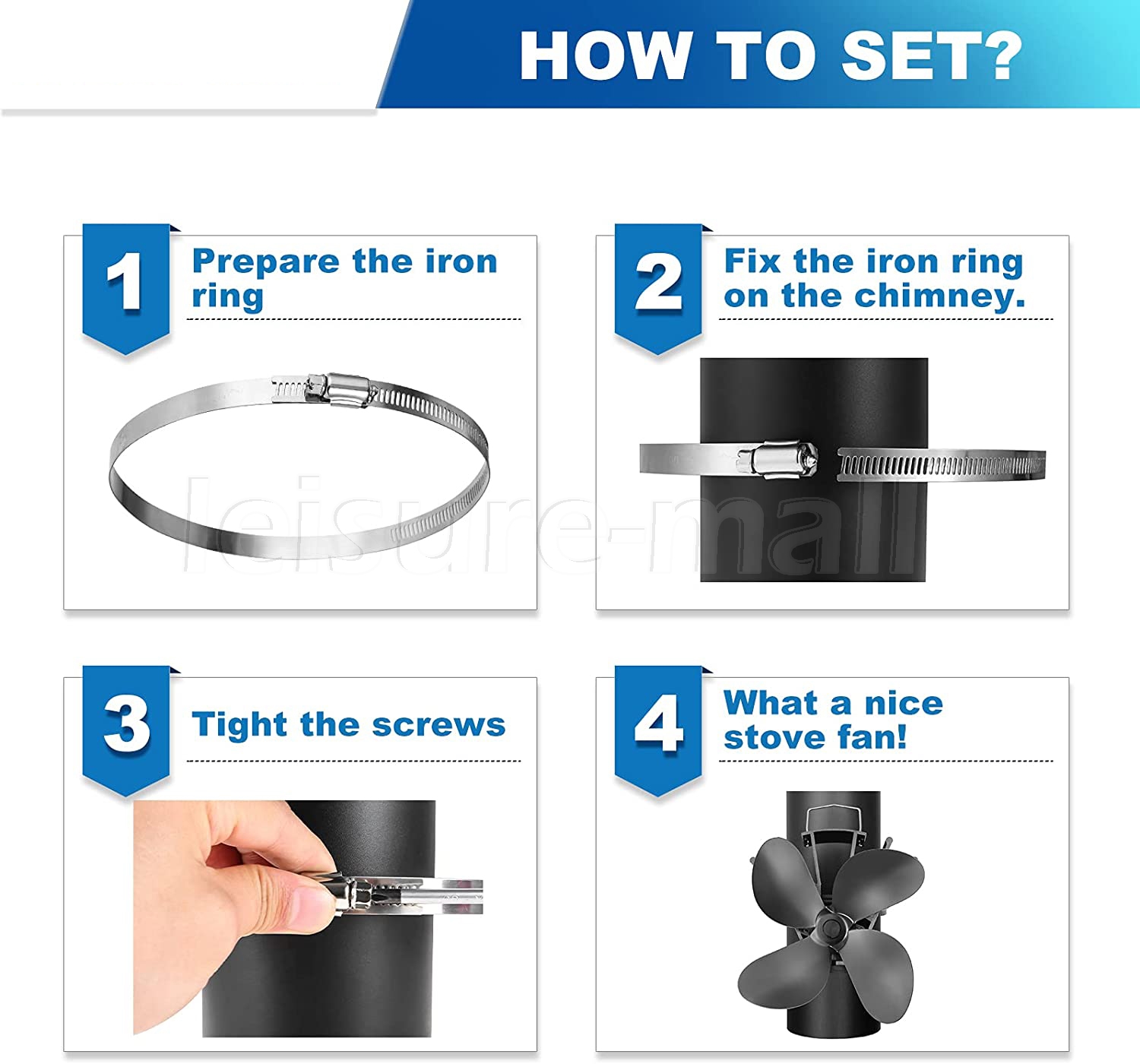 HOW TO SET?

1 Prepare the iron ring

2 Fix the iron ring on the chimney.

leisure-mall

3 Tight the screws

4 What a nice stove fan!